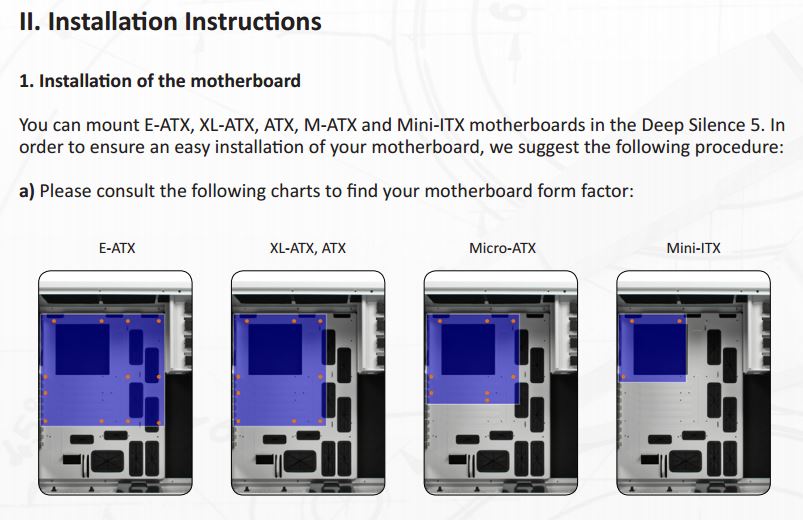 II. Installation Instructions

1. Installation of the motherboard

You can mount E-ATX, XL-ATX, ATX, M-ATX and Mini-ITX motherboards in the Deep Silence 5. In order to ensure an easy installation of your motherboard, we suggest the following procedure:

a) Please consult the following charts to find your motherboard form factor:

E-ATX

XL-ATX, ATX

Micro-ATX

Mini-ITX